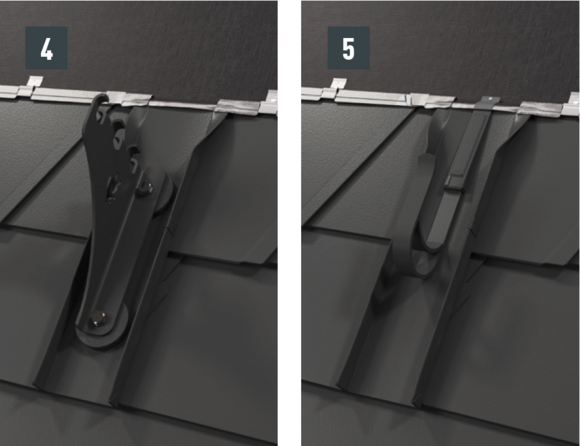 4

5